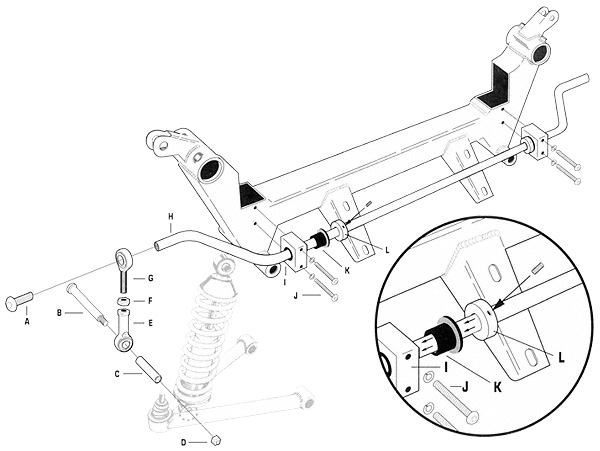 H
G
F
E
A
B
C
D
I
J
K
L
L
I
K
J