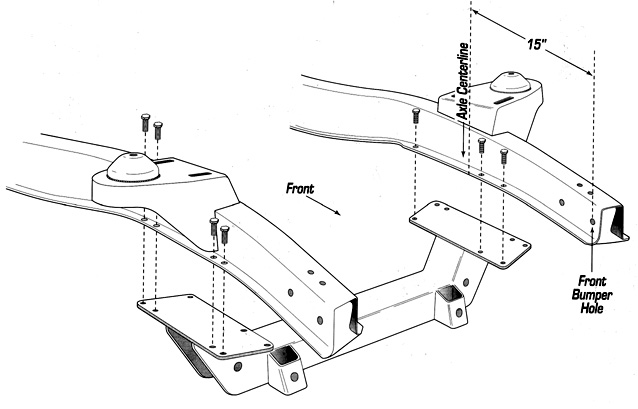 15"

Axle Centerline

Front

Front Bumper Hole