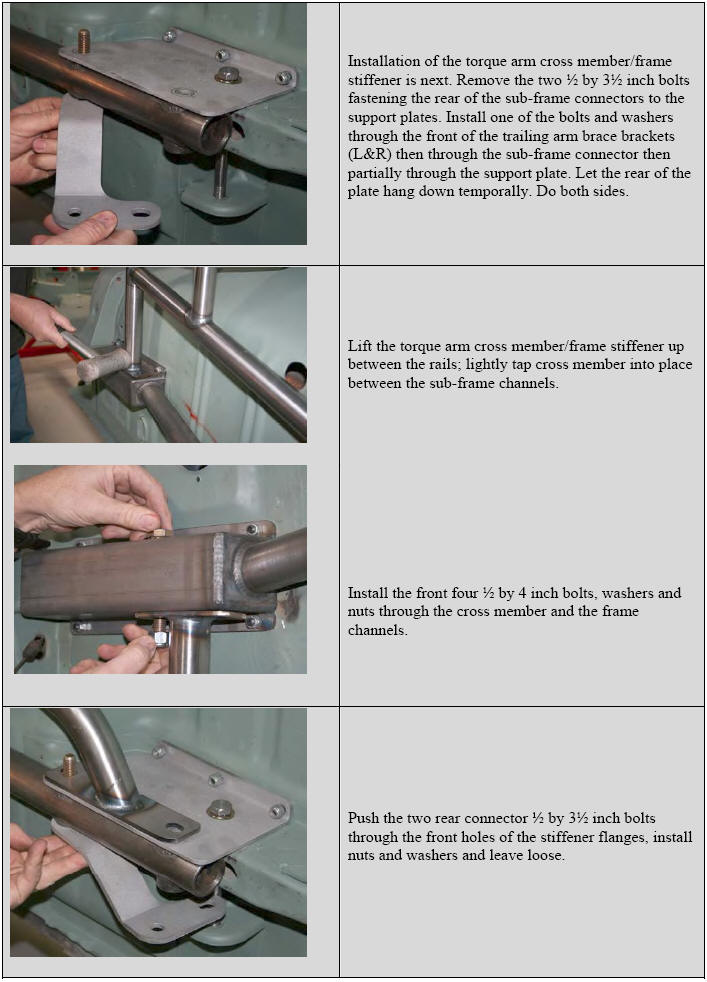 Installation of the torque arm cross member/frame stiffener is next. Remove the two ½ by 3½ inch bolts fastening the rear of the sub-frame connectors to the support plates. Install one of the bolts and washers through the front of the trailing arm brace brackets (L&R) then through the sub-frame connector then partially through the support plate. Let the rear of the plate hang down temporally. Do both sides.

Lift the torque arm cross member/frame stiffener up between the rails; lightly tap cross member into place between the sub-frame channels.

Install the front four ½ by 4 inch bolts, washers and nuts through the cross member and the frame channels.

Push the two rear connector ½ by 3½ inch bolts through the front holes of the stiffener flanges, install nuts and washers and leave loose.