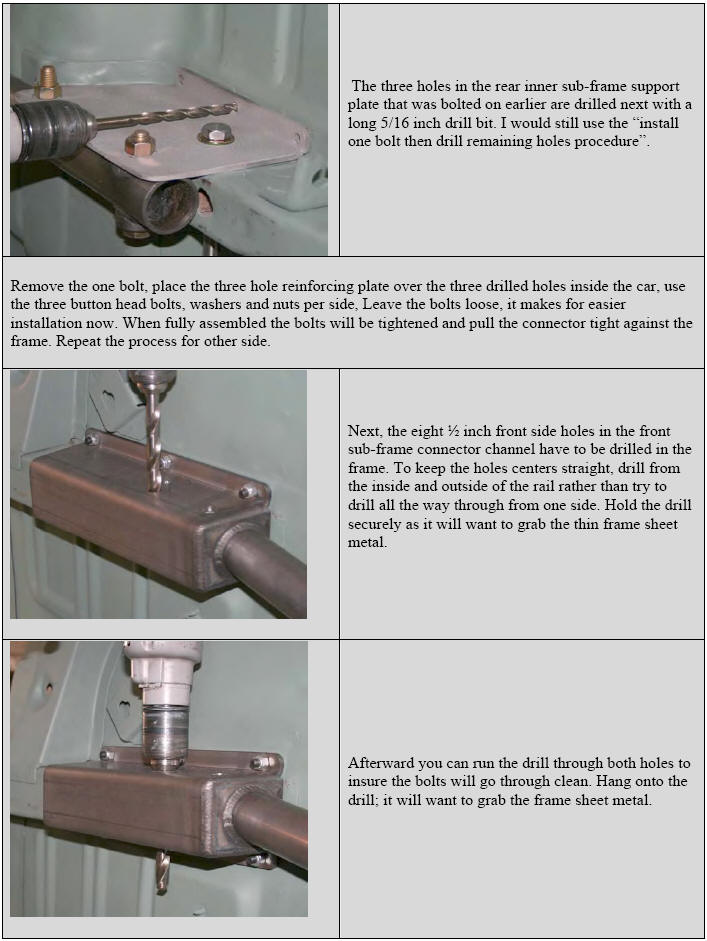 The three holes in the rear inner sub-frame support plate that was bolted on earlier are drilled next with a long 5/16 inch drill bit. I would still use the “install one bolt then drill remaining holes procedure”.

Remove the one bolt, place the three hole reinforcing plate over the three drilled holes inside the car, use the three button head bolts, washers and nuts per side, Leave the bolts loose, it makes for easier installation now. When fully assembled the bolts will be tightened and pull the connector tight against the frame. Repeat the process for other side.

Next, the eight ½ inch front side holes in the front sub-frame connector channel have to be drilled in the frame. To keep the holes centers straight, drill from the inside and outside of the rail rather than try to drill all the way through from one side. Hold the drill securely as it will want to grab the thin frame sheet metal.

Afterward you can run the drill through both holes to insure the bolts will go through clean. Hang onto the drill; it will want to grab the frame sheet metal.