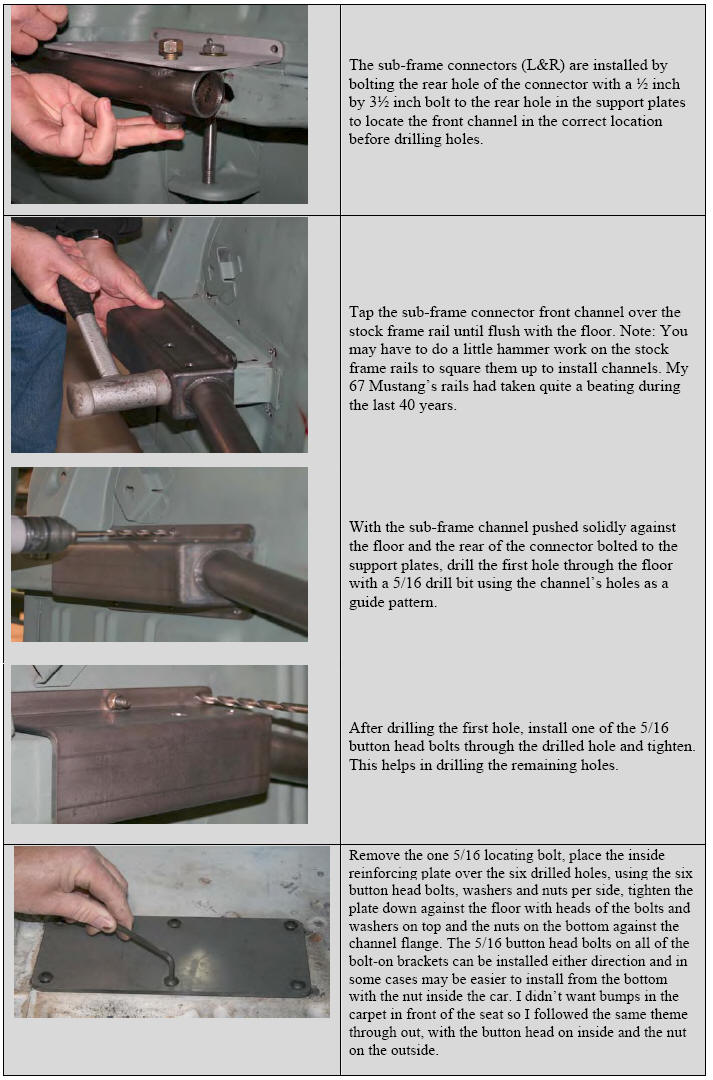 The sub-frame connectors (L&R) are installed by bolting the rear hole of the connector with a ½ inch by 3½ inch bolt to the rear hole in the support plates to locate the front channel in the correct location before drilling holes.

Tap the sub-frame connector front channel over the stock frame rail until flush with the floor. Note: You may have to do a little hammer work on the stock frame rails to square them up to install channels. My 67 Mustang's rails had taken quite a beating during the last 40 years.

With the sub-frame channel pushed solidly against the floor and the rear of the connector bolted to the support plates, drill the first hole through the floor with a 5/16 drill bit using the channel's holes as a guide pattern.

After drilling the first hole, install one of the 5/16 button head bolts through the drilled hole and tighten. This helps in drilling the remaining holes.

Remove the one 5/16 locating bolt, place the inside reinforcing plate over the six drilled holes, using the six button head bolts, washers and nuts per side, tighten the plate down against the floor with heads of the bolts and washers on top and the nuts on the bottom against the channel flange. The 5/16 button head bolts on all of the bolt-on brackets can be installed either direction and in some cases may be easier to install from the bottom with the nut inside the car. I didn't want bumps in the carpet in front of the seat so I followed the same theme through out, with the button head on inside and the nut on the outside.