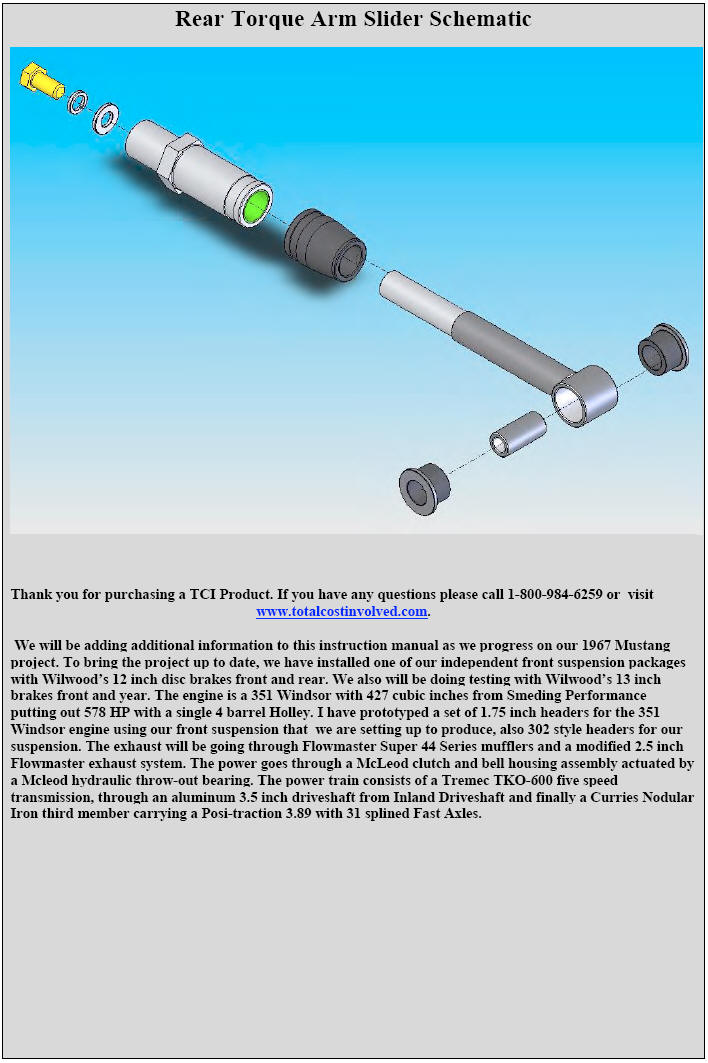 Rear Torque Arm Slider Schematic

Thank you for purchasing a TCI Product. If you have any questions please call 1-800-984-6259 or visit www.totalcostinvolved.com.

We will be adding additional information to this instruction manual as we progress on our 1967 Mustang project. To bring the project up to date, we have installed one of our independent front suspension packages with Wilwood's 12 inch disc brakes front and rear. We also will be doing testing with Wilwood's 13 inch brakes front and year. The engine is a 351 Windsor with 427 cubic inches from Smeding Performance putting out 578 HP with a single 4 barrel Holley. I have prototyped a set of 1.75 inch headers for the 351 Windsor engine using our front suspension that we are setting up to produce, also 302 style headers for our suspension. The exhaust will be going through Flowmaster Super 44 Series mufflers and a modified 2.5 inch Flowmaster exhaust system. The power goes through a McLeod clutch and bell housing assembly actuated by a Mcleod hydraulic throw-out bearing. The power train consists of a Tremec TKO-600 five speed transmission, through an aluminum 3.5 inch driveshaft from Inland Driveshaft and finally a Curries Nodular Iron third member carrying a Posi-traction 3.89 with 31 splined Fast Axles.