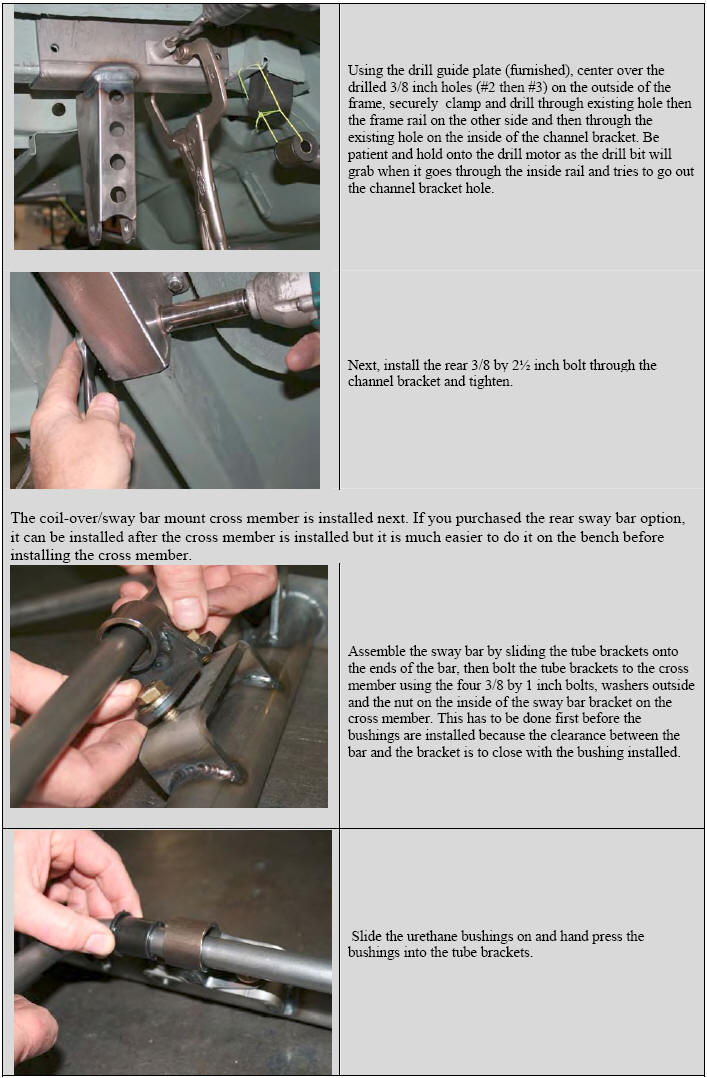 Using the drill guide plate (furnished), center over the drilled 3/8 inch holes (#2 then #3) on the outside of the frame, securely clamp and drill through existing hole then the frame rail on the other side and then through the existing hole on the inside of the channel bracket. Be patient and hold onto the drill motor as the drill bit will grab when it goes through the inside rail and tries to go out the channel bracket hole.

Next, install the rear 3/8 by 2½ inch bolt through the channel bracket and tighten.

The coil-over/sway bar mount cross member is installed next. If you purchased the rear sway bar option, it can be installed after the cross member is installed but it is much easier to do it on the bench before installing the cross member.

Assemble the sway bar by sliding the tube brackets onto the ends of the bar, then bolt the tube brackets to the cross member using the four 3/8 by 1 inch bolts, washers outside and the nut on the inside of the sway bar bracket on the cross member. This has to be done first before the bushings are installed because the clearance between the bar and the bracket is to close with the bushing installed.

Slide the urethane bushings on and hand press the bushings into the tube brackets.